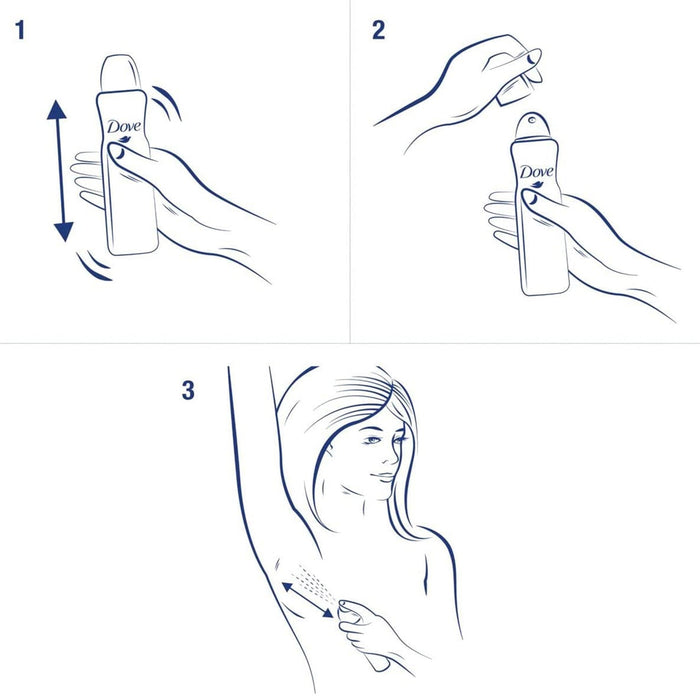 1

Dove

2

Dove

3