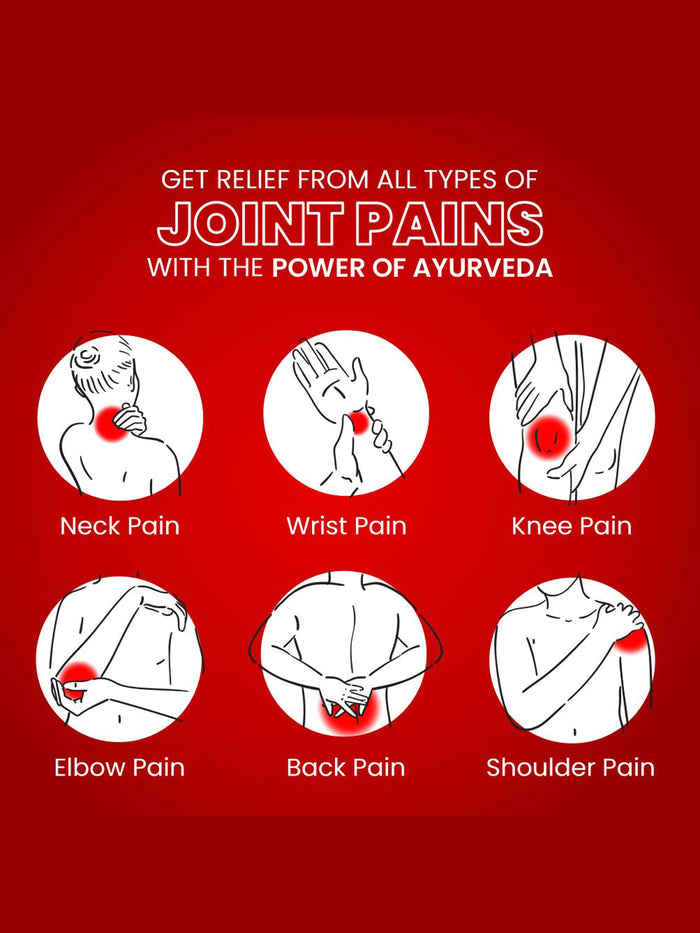 GET RELIEF FROM ALL TYPES OF
JOINT PAINS
WITH THE POWER OF AYURVEDA

Neck Pain
Wrist Pain
Knee Pain

Elbow Pain
Back Pain
Shoulder Pain