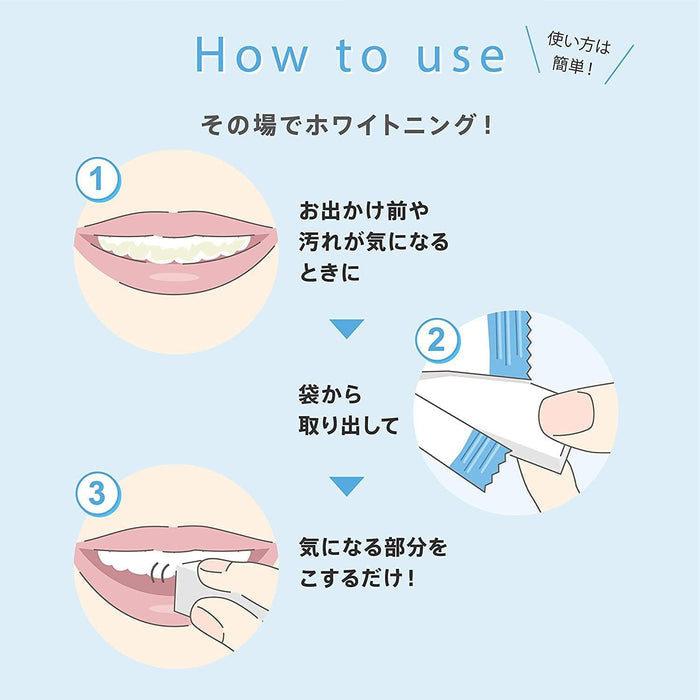 How to use

使い方は簡単！

その場でホワイトニング！

1

お出かけ前や汚れが気になるときに

2

袋から取り出して

3

気になる部分をこするだけ！